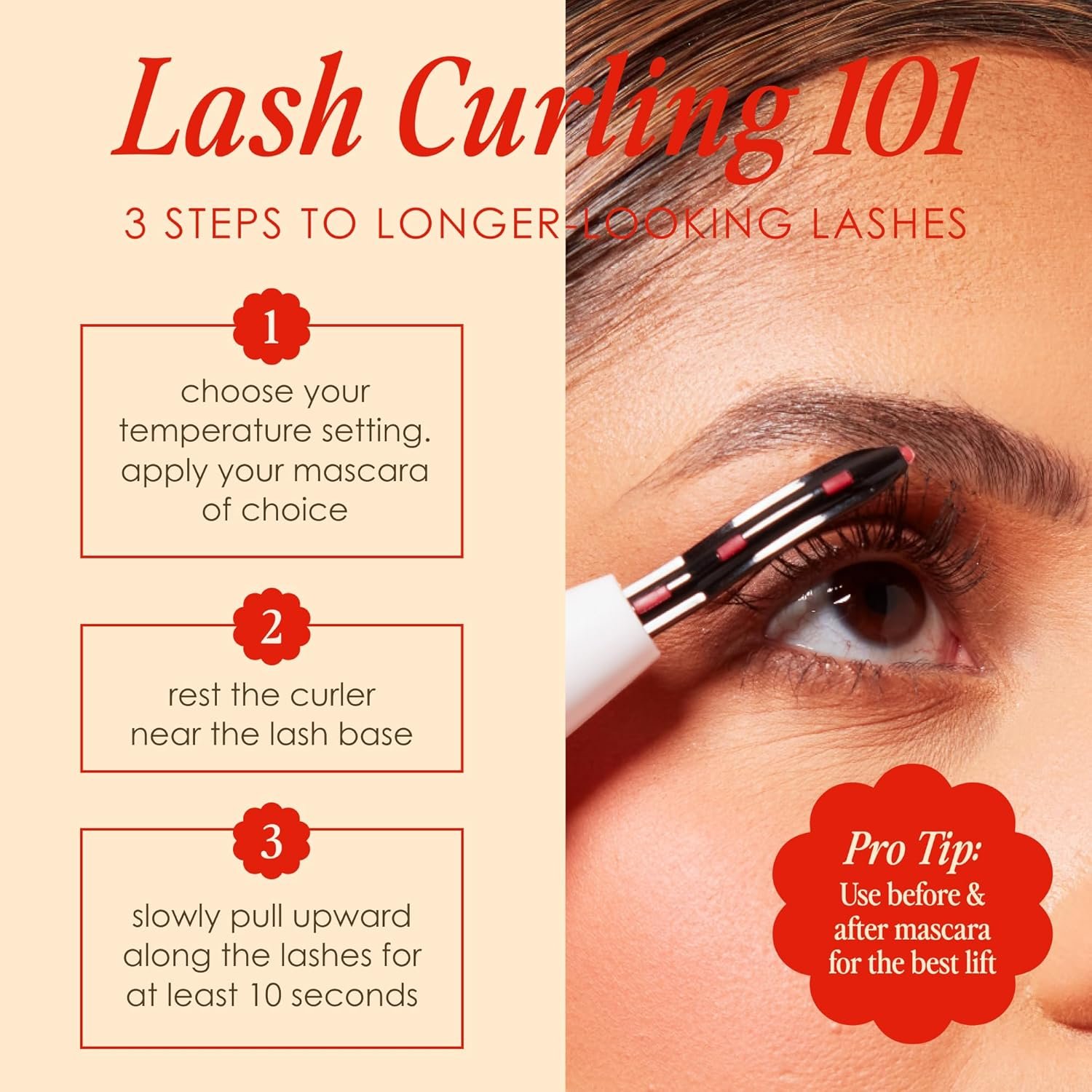 Lash Curling 101

3 STEPS TO LONGER-LOOKING LASHES

1

choose your temperature setting. apply your mascara of choice

2

rest the curler near the lash base

3

slowly pull upward along the lashes for at least 10 seconds

Pro Tip:
Use before & after mascara for the best lift